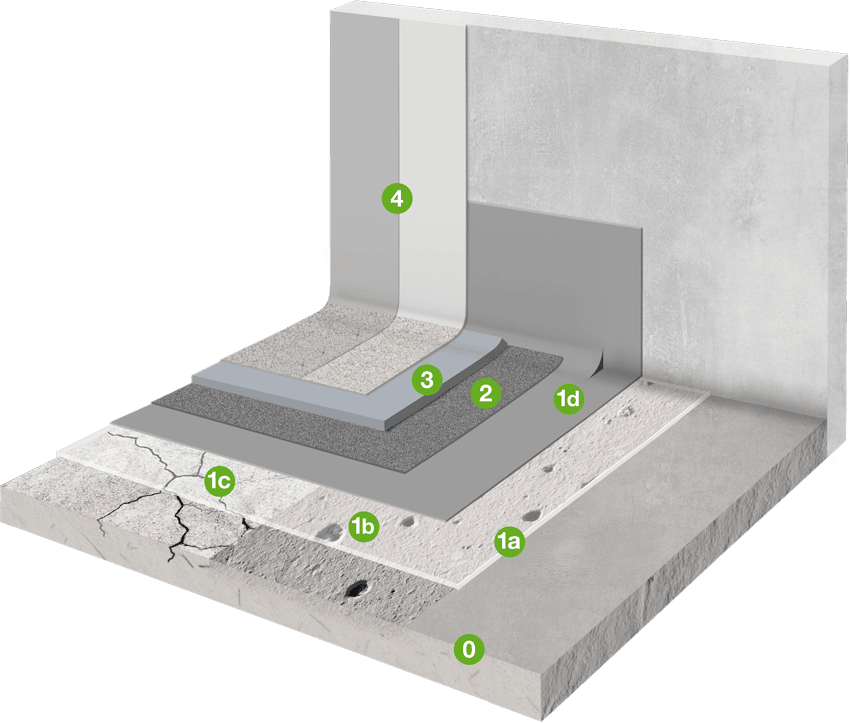 4
3
2
1d
1c
1b
1a
0